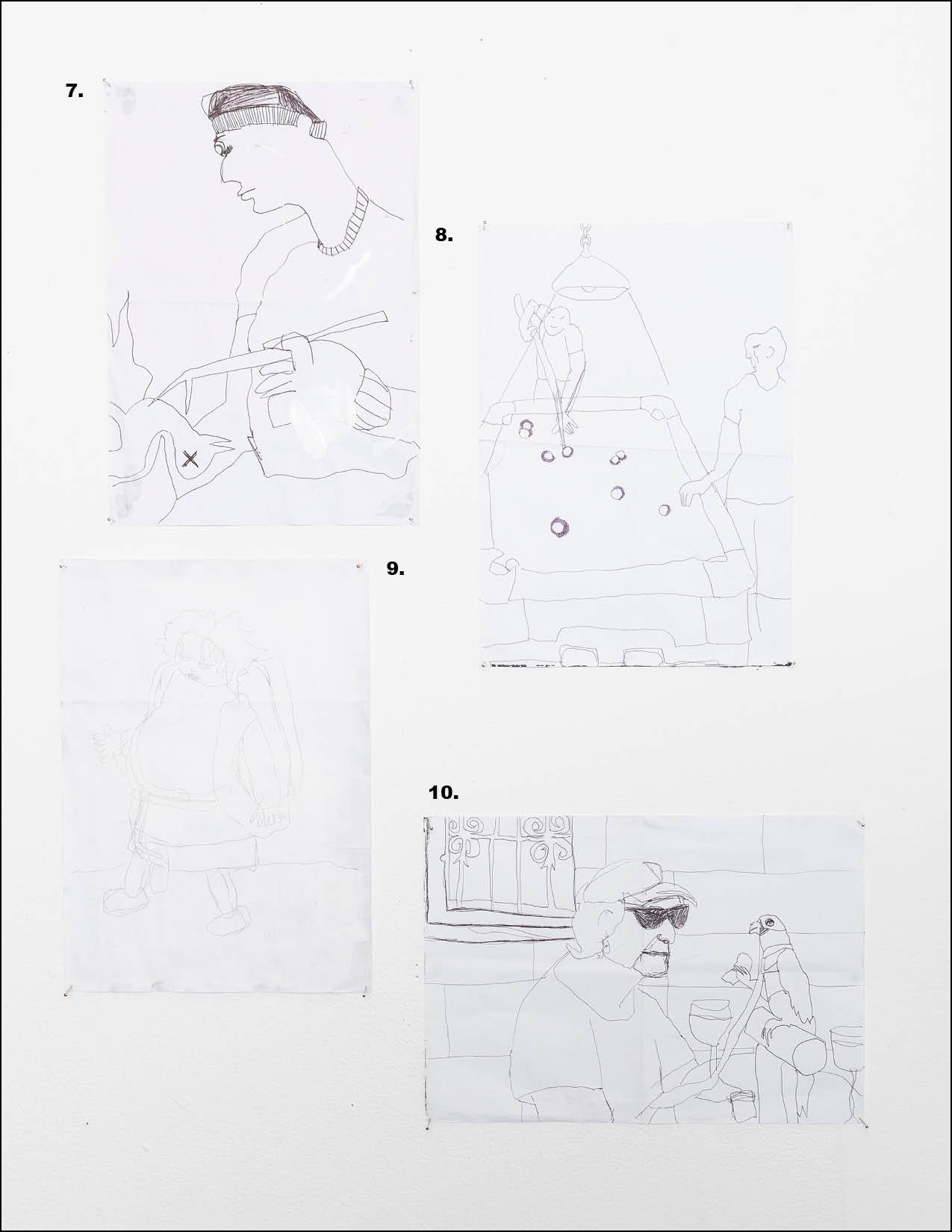 7.

8.

9.

10.